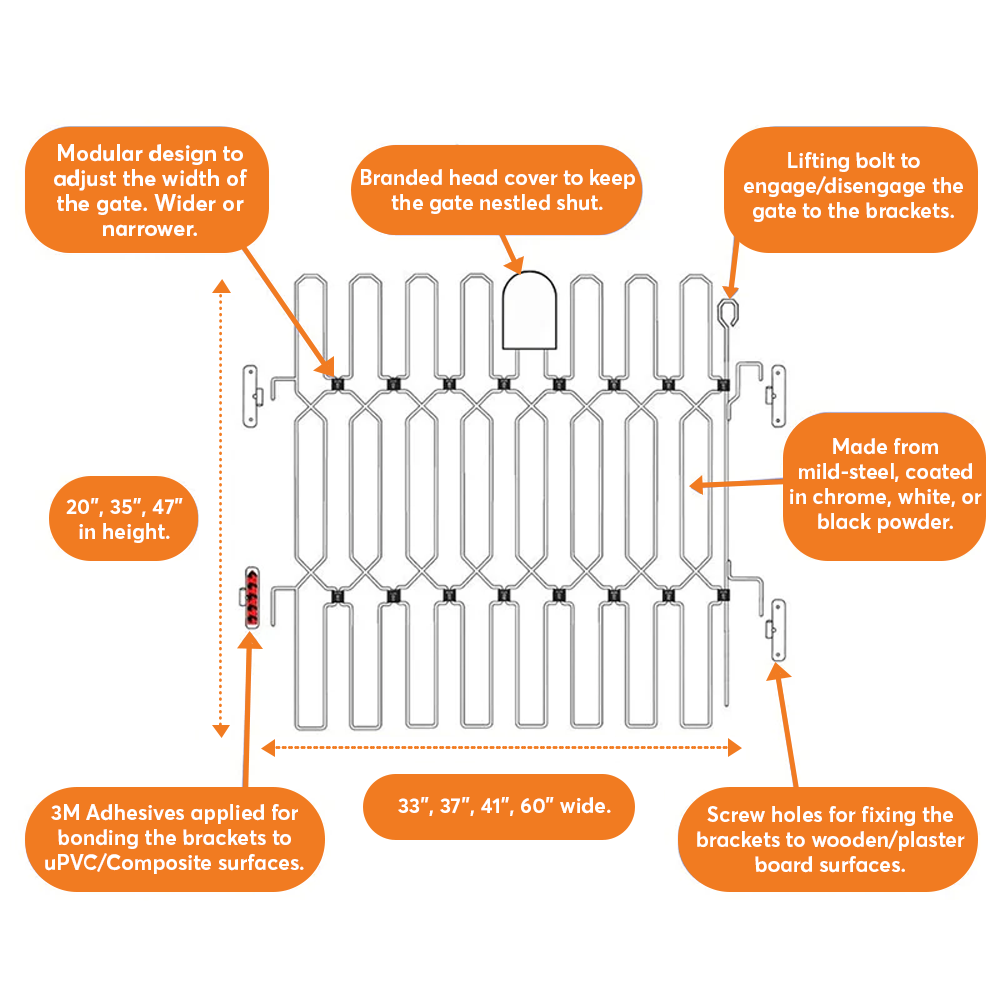 Modular design to adjust the width of the gate. Wider or narrower.

Branded head cover to keep the gate nestled shut.

Lifting bolt to engage/disengage the gate to the brackets.

20", 35", 47" in height.

Made from mild-steel, coated in chrome, white, or black powder.

3M Adhesives applied for bonding the brackets to uPVC/Composite surfaces.

33", 37", 41", 60" wide.

Screw holes for fixing the brackets to wooden/plaster board surfaces.